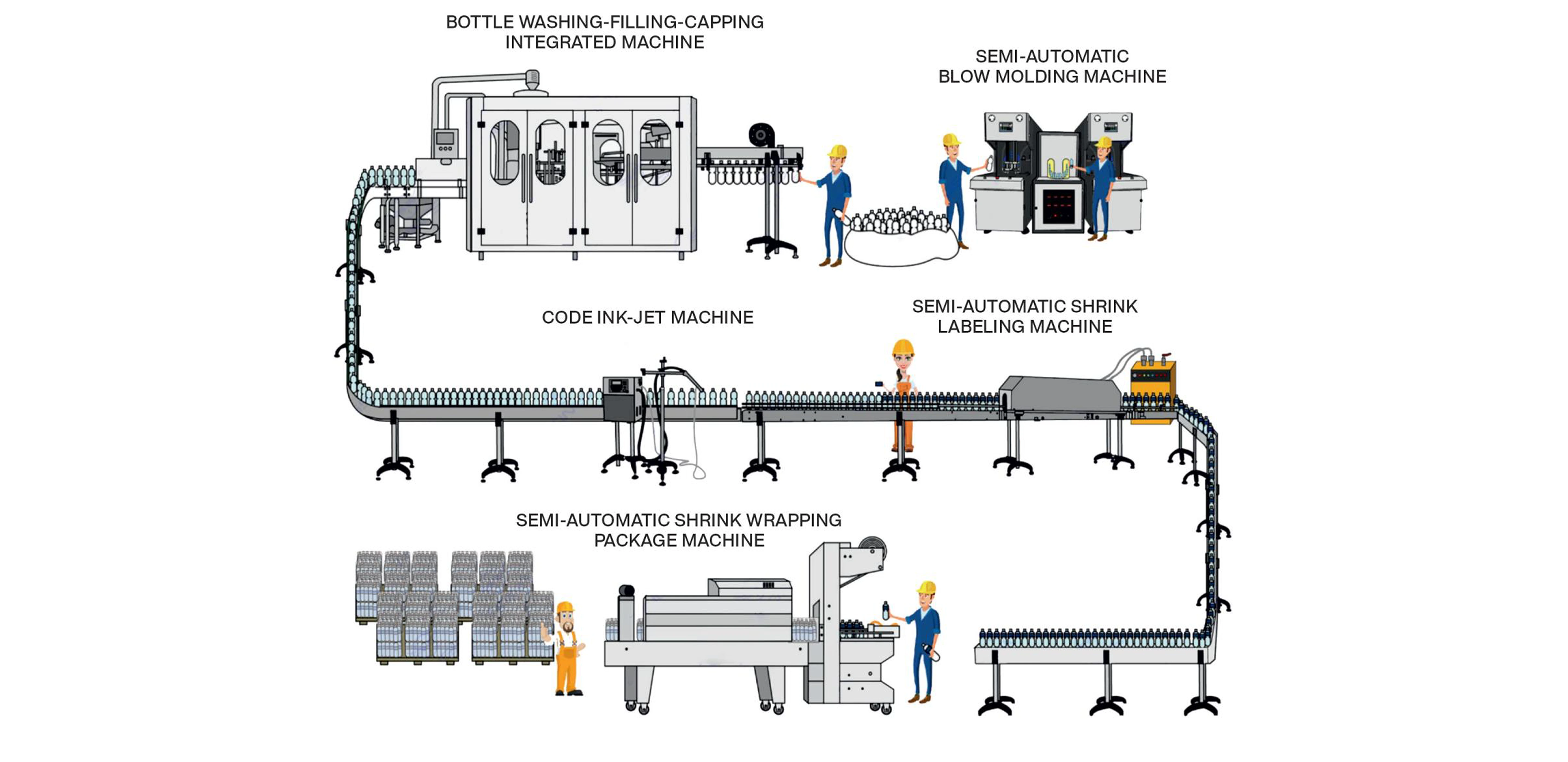 BOTTLE WASHING-FILLING-CAPPING INTEGRATED MACHINE

SEMI-AUTOMATIC BLOW MOLDING MACHINE

CODE INK-JET MACHINE

SEMI-AUTOMATIC SHRINK LABELING MACHINE

SEMI-AUTOMATIC SHRINK WRAPPING PACKAGE MACHINE